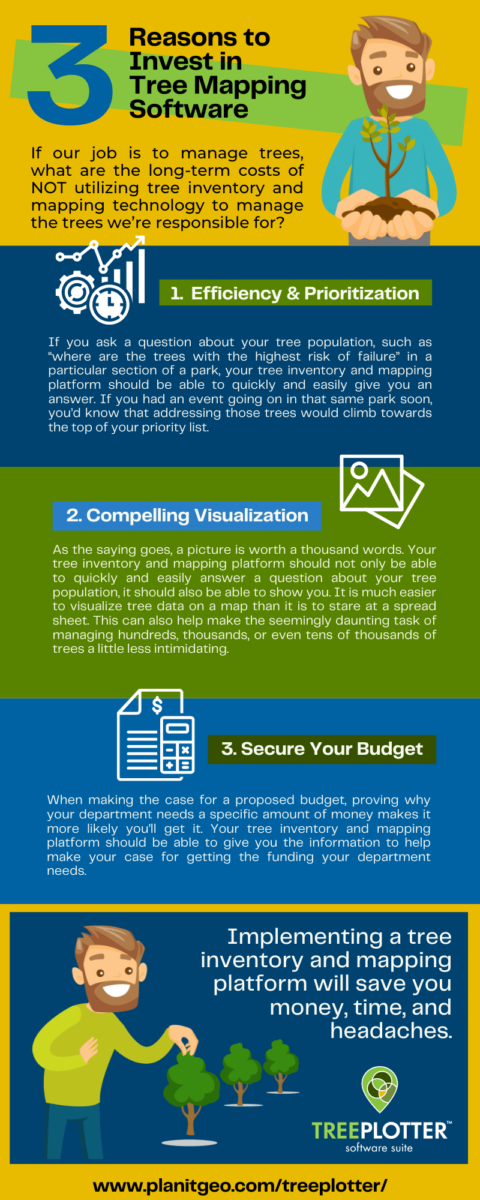 3 Reasons to Invest in Tree Mapping Software

If our job is to manage trees, what are the long-term costs of NOT utilizing tree inventory and mapping technology to manage the trees we're responsible for?

1. Efficiency & Prioritization

If you ask a question about your tree population, such as "where are the trees with the highest risk of failure" in a particular section of a park, your tree inventory and mapping platform should be able to quickly and easily give you an answer. If you had an event going on in that same park soon, you'd know that addressing those trees would climb towards the top of your priority list.

2. Compelling Visualization

As the saying goes, a picture is worth a thousand words. Your tree inventory and mapping platform should not only be able to quickly and easily answer a question about your tree population, it should also be able to show you. It is much easier to visualize tree data on a map than it is to stare at a spread sheet. This can also help make the seemingly daunting task of managing hundreds, thousands, or even tens of thousands of trees a little less intimidating.

$

3. Secure Your Budget

When making the case for a proposed budget, proving why your department needs a specific amount of money makes it more likely you'll get it. Your tree inventory and mapping platform should be able to give you the information to help make your case for getting the funding your department needs.

Implementing a tree inventory and mapping platform will save you money, time, and headaches.

TREEPLOTTER™ software suite

www.planitgeo.com/treeplotter/